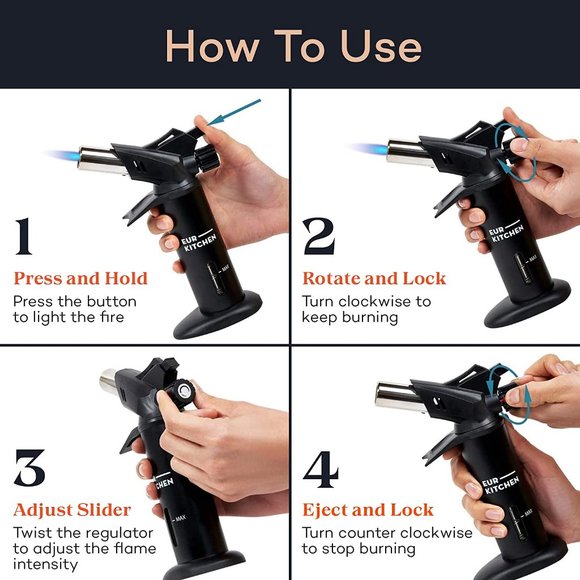 How To Use

1

Press and Hold

Press the button to light the fire

EUR KITCHEN

MAX

2

Rotate and Lock

Turn clockwise to keep burning

EUR KITCHEN

MAX

3

Adjust Slider

Twist the regulator to adjust the flame intensity

CHEN

MAX

4

Eject and Lock

Turn counter clockwise to stop burning

EUR KITCHEN

MAX